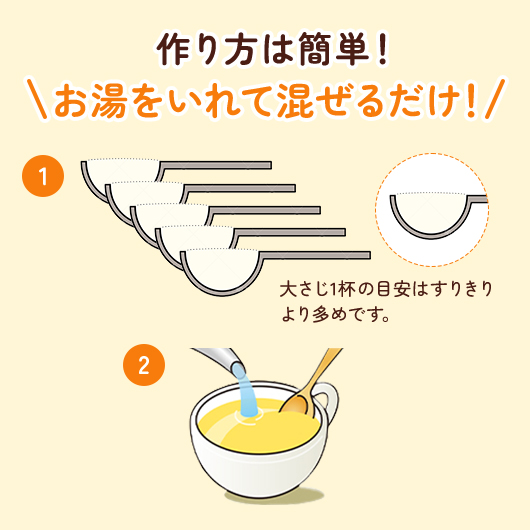 作り方は簡単！

＼お湯をいれて混ぜるだけ！／

1

大さじ1杯の目安はすりきりより多めです。

2