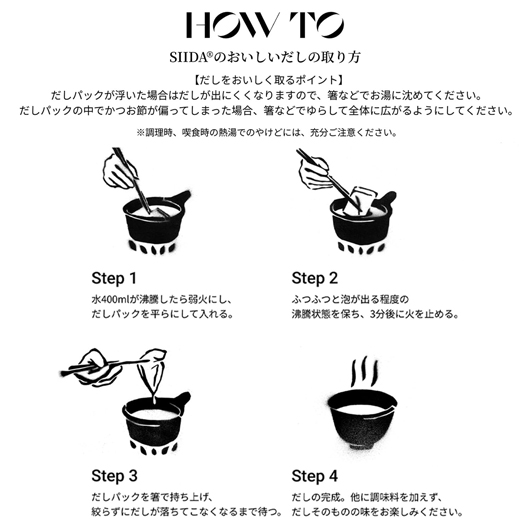 HOW TO

SIIDA®のおいしいだしの取り方

【だしをおいしく取るポイント】
だしパックが浮いた場合はだしが出にくくなりますので、箸などでお湯に沈めてください。
だしパックの中でかつお節が偏ってしまった場合、箸などでゆらして全体に広がるようにしてください。

※調理時、喫食時の熱湯でのやけどには、充分ご注意ください。

Step 1
水400mlが沸騰したら弱火にし、
だしパックを平らにして入れる。

Step 2
ふつふつと泡が出る程度の
沸騰状態を保ち、3分後に火を止める。

Step 3
だしパックを箸で持ち上げ、
絞らずにだしが落ちてこなくなるまで待つ。

Step 4
だしの完成。他に調味料を加えず、
だしそのものの味をお楽しみください。